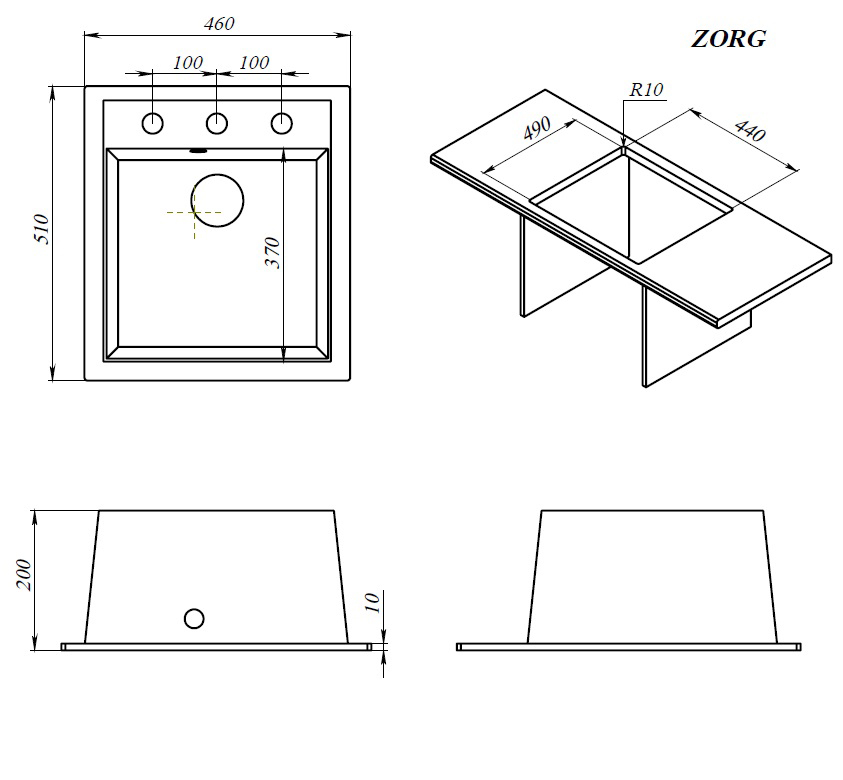 460
100
100
510
370
ZORG
R10
490
440
200
10